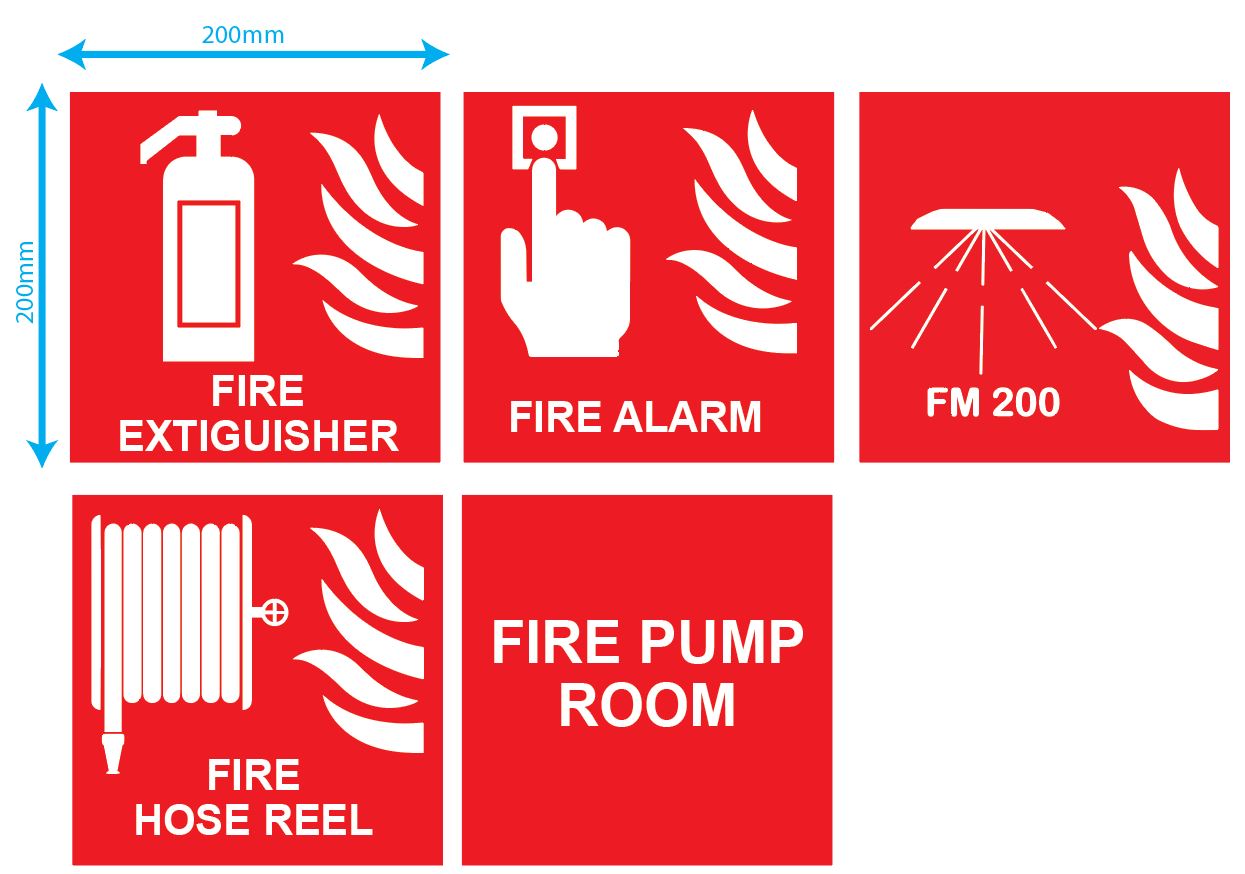 200mm

200mm

FIRE
EXTIGUISHER

FIRE ALARM

FM 200

FIRE
HOSE REEL

FIRE PUMP
ROOM