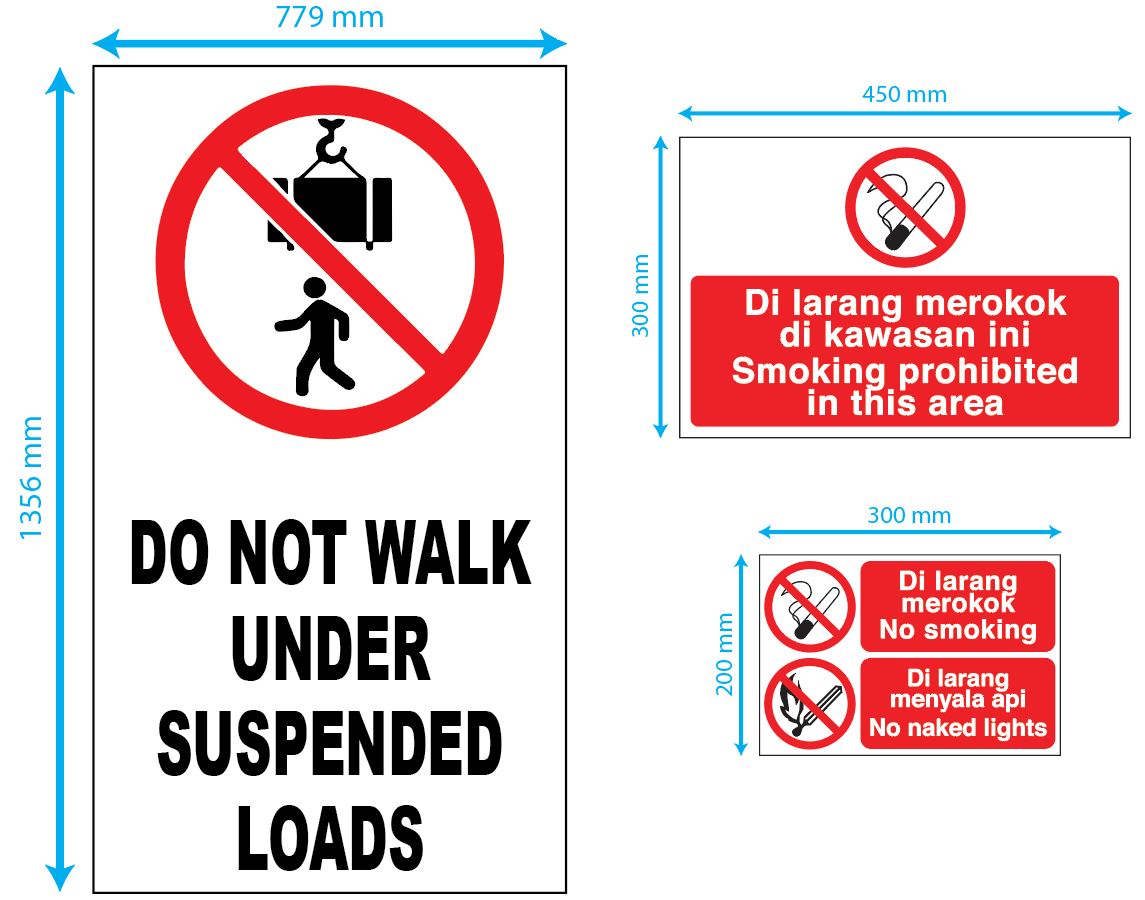 779 mm

1356 mm

DO NOT WALK UNDER SUSPENDED LOADS

450 mm

300 mm

Di larang merokok di kawasan ini
Smoking prohibited in this area

300 mm

200 mm

Di larang merokok
No smoking

Di larang menyala api
No naked lights