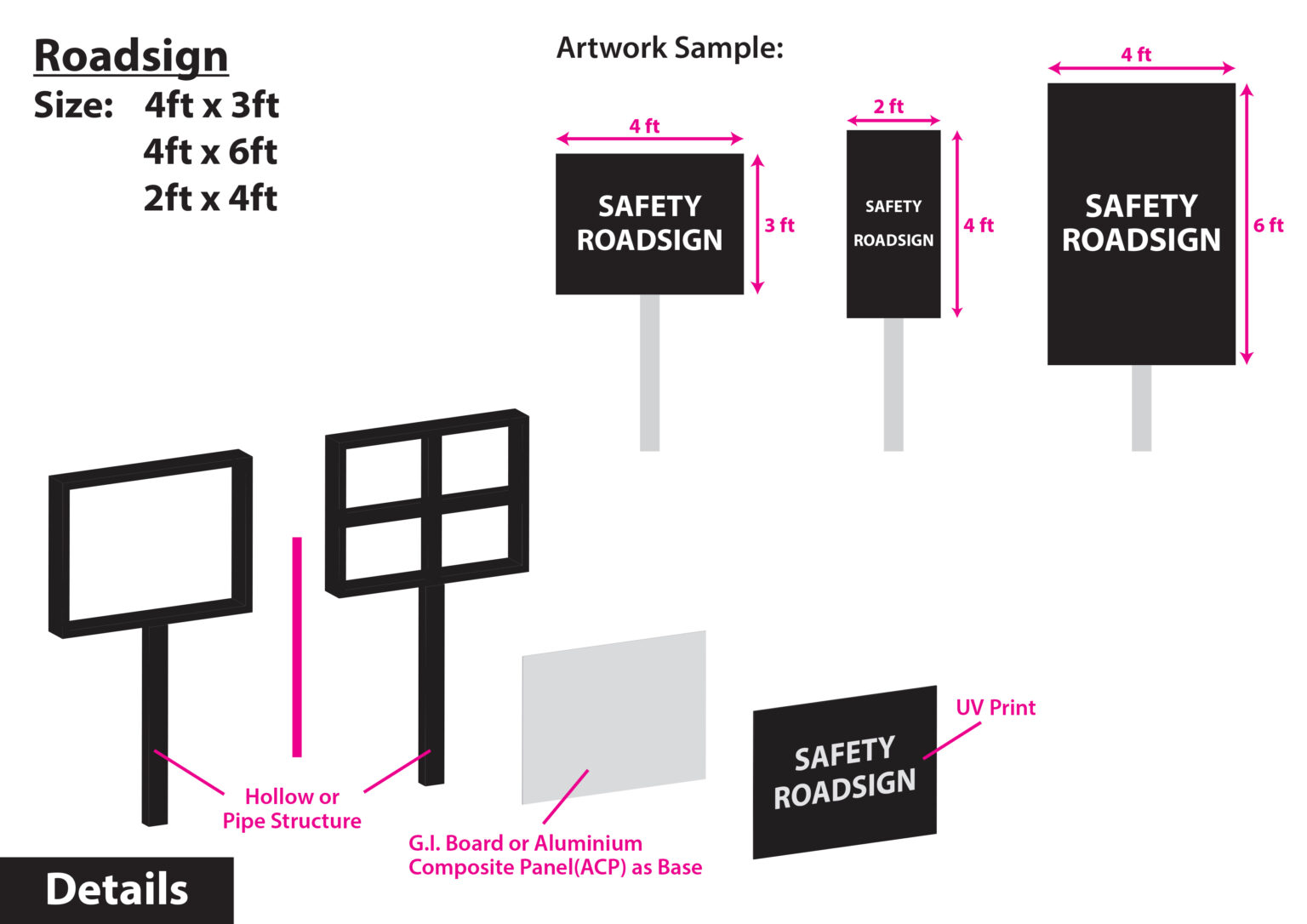 Roadsign

Size: 4ft x 3ft
4ft x 6ft
2ft x 4ft

Artwork Sample:

4 ft
SAFETY ROADSIGN
3 ft

2 ft
SAFETY ROADSIGN
4 ft

4 ft
SAFETY ROADSIGN
6 ft

Hollow or Pipe Structure

G.I. Board or Aluminium Composite Panel(ACP) as Base

SAFETY ROADSIGN

UV Print

Details